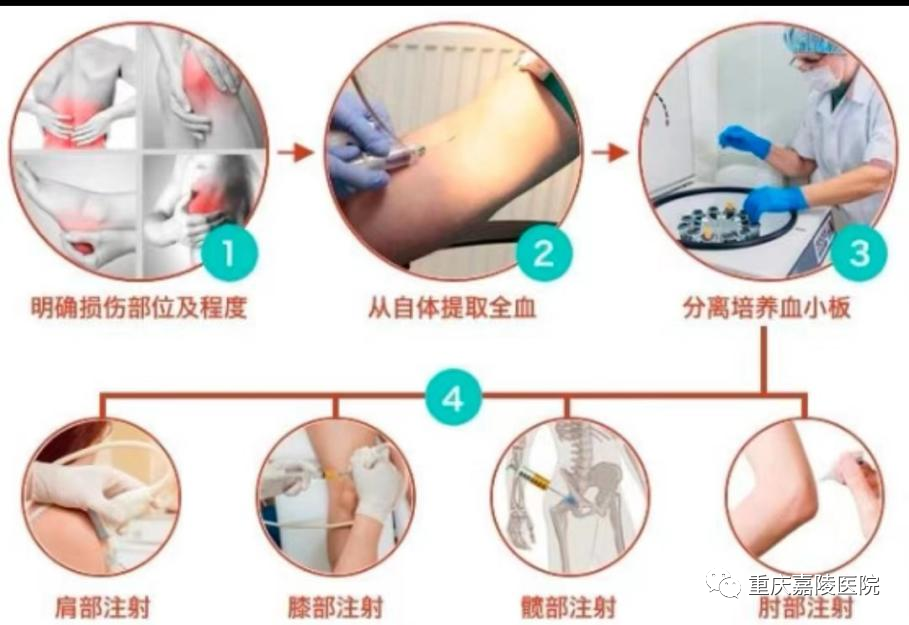 1
明确损伤部位及程度

2
从自体提取全血

3
分离培养血小板

4

肩部注射

膝部注射

髋部注射

肘部注射

重庆嘉陵医院